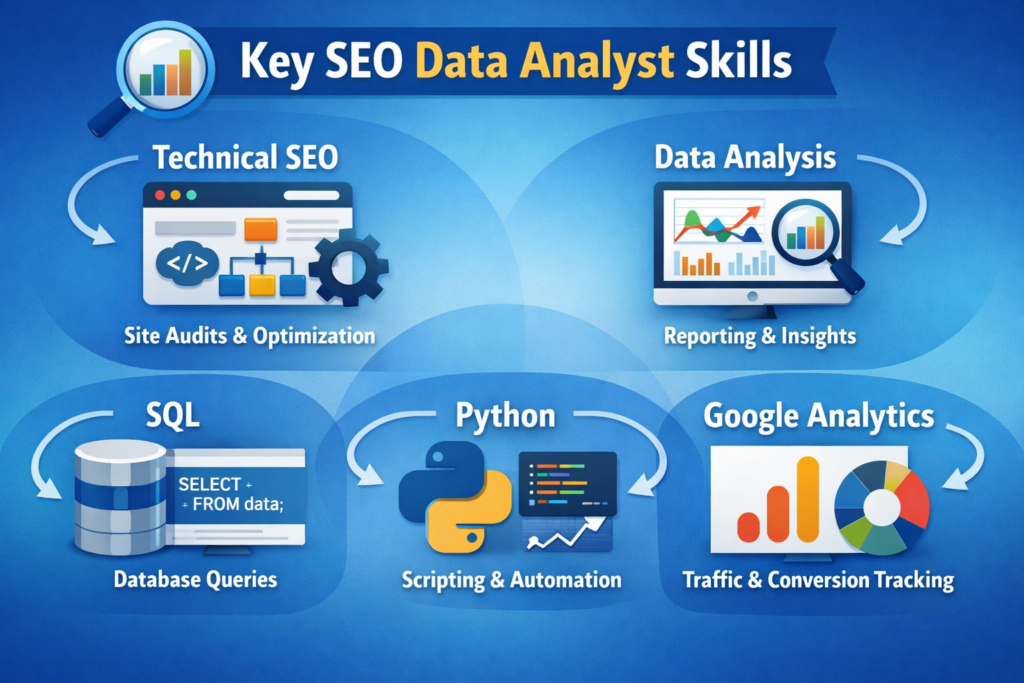 Key SEO Data Analyst Skills

Technical SEO

</>

Site Audits & Optimization

Data Analysis

Reporting & Insights

SQL

SELECT +
+ FROM data;

Database Queries

Python

Scripting & Automation

Google Analytics

Traffic & Conversion Tracking